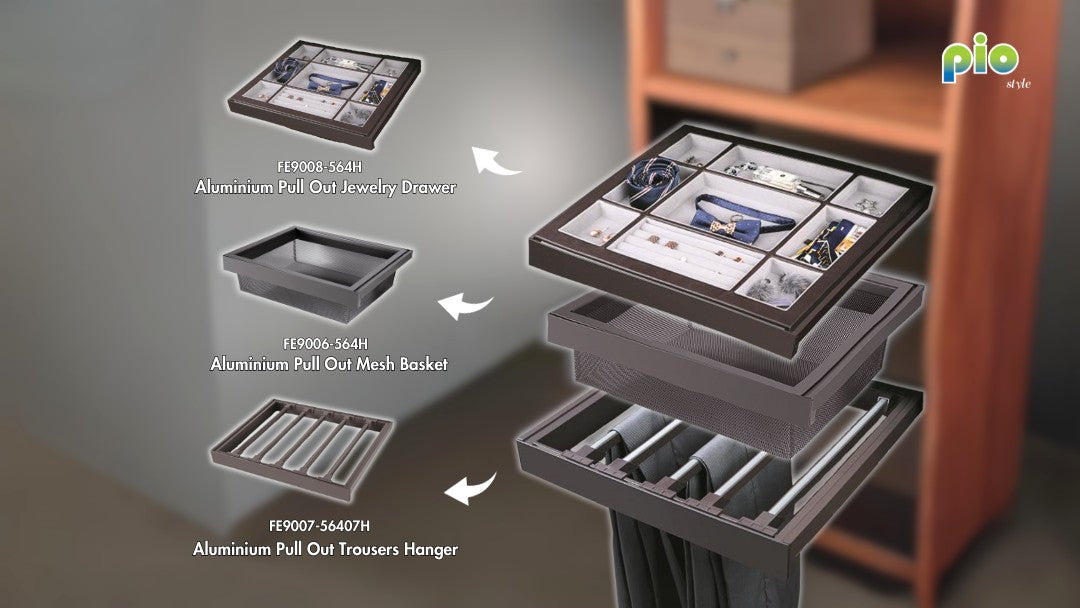 pio style

FE9008-564H
Aluminium Pull Out Jewelry Drawer

FE9006-564H
Aluminium Pull Out Mesh Basket

FE9007-56407H
Aluminium Pull Out Trousers Hanger