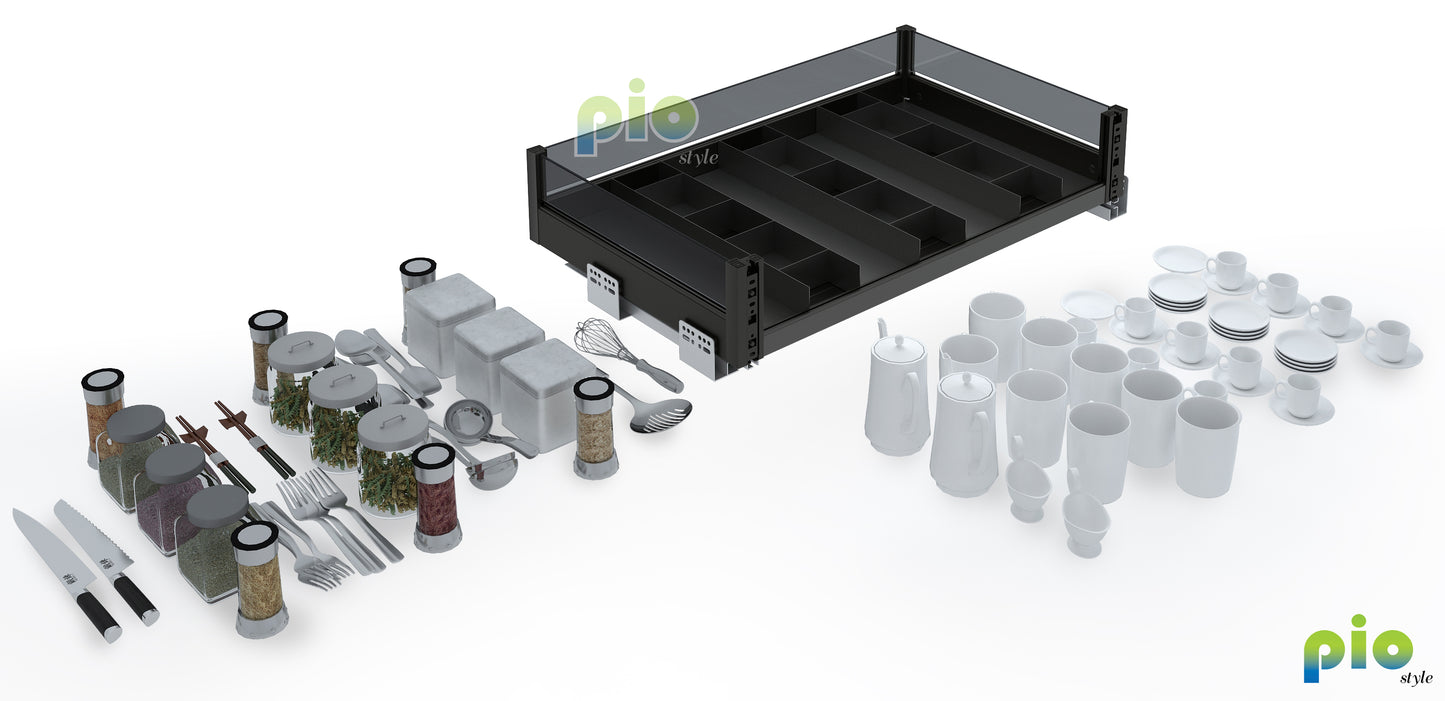 pio
style

pio
style