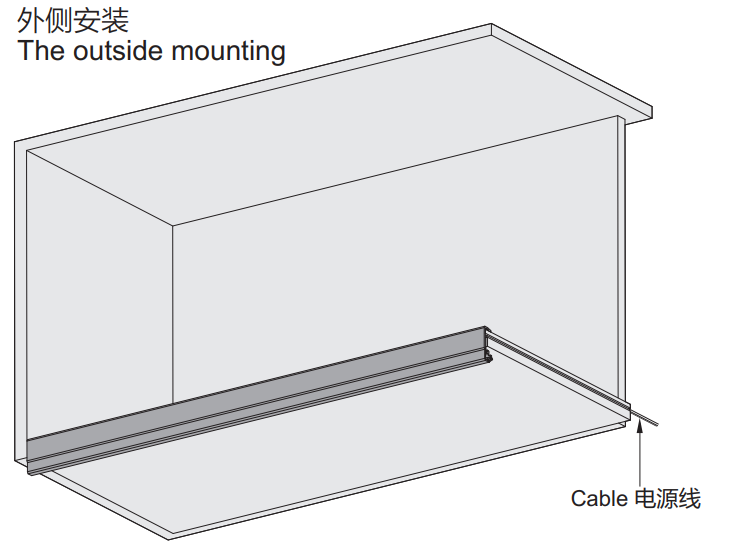 外侧安装
The outside mounting

Cable 电源线